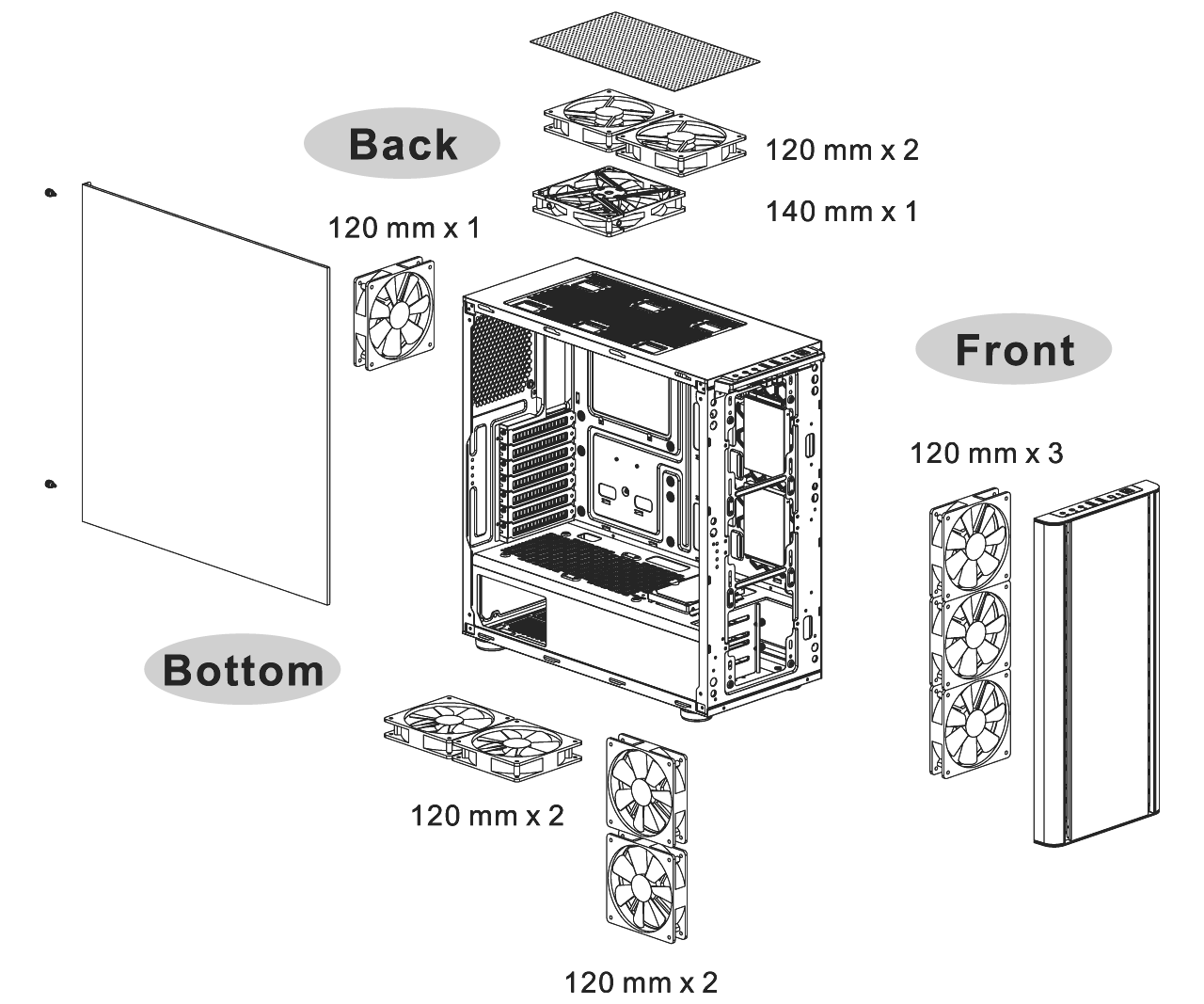 Back

120 mm x 2

140 mm x 1

120 mm x 1

Front

120 mm x 3

Bottom

120 mm x 2

120 mm x 2